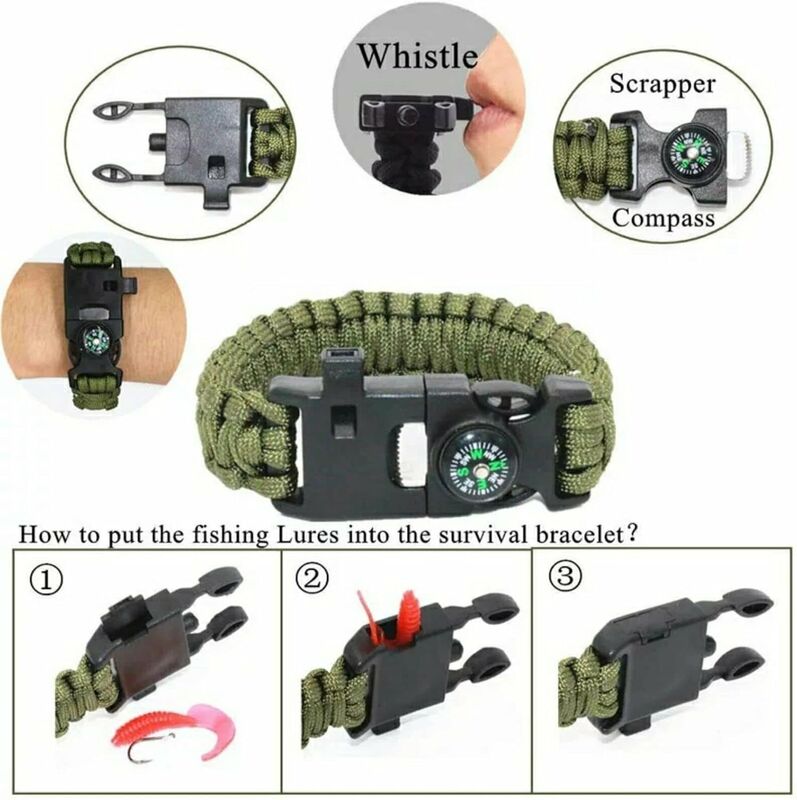 Whistle

Scrapper

Compass

How to put the fishing Lures into the survival bracelet?

①

②

③