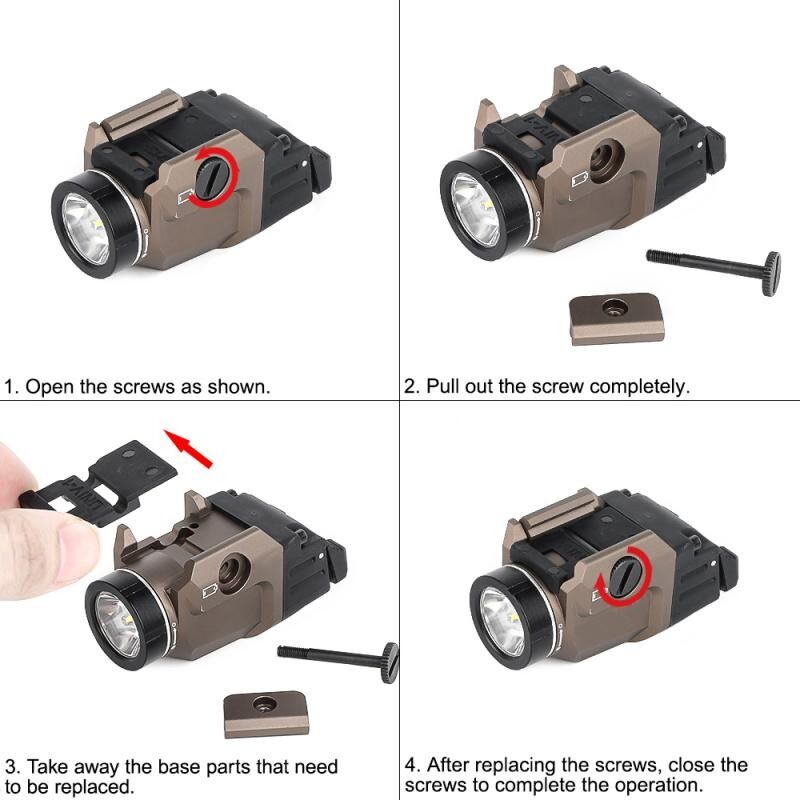 1. Open the screws as shown.

2. Pull out the screw completely.

3. Take away the base parts that need to be replaced.

4. After replacing the screws, close the screws to complete the operation.